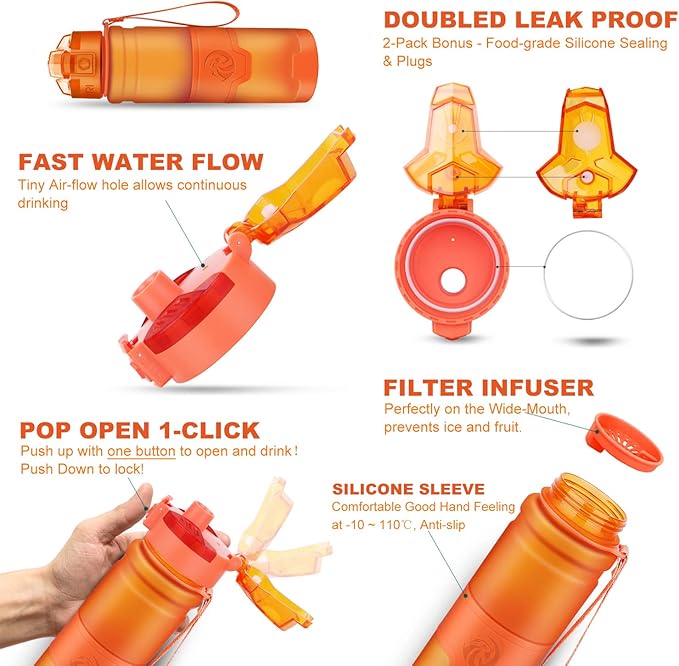 DOUBLED LEAK PROOF
2-Pack Bonus - Food-grade Silicone Sealing & Plugs

FAST WATER FLOW
Tiny Air-flow hole allows continuous drinking

FILTER INFUSER
Perfectly on the Wide-Mouth, prevents ice and fruit.

POP OPEN 1-CLICK
Push up with one button to open and drink!
Push Down to lock!

SILICONE SLEEVE
Comfortable Good Hand Feeling at -10 ~ 110℃, Anti-slip