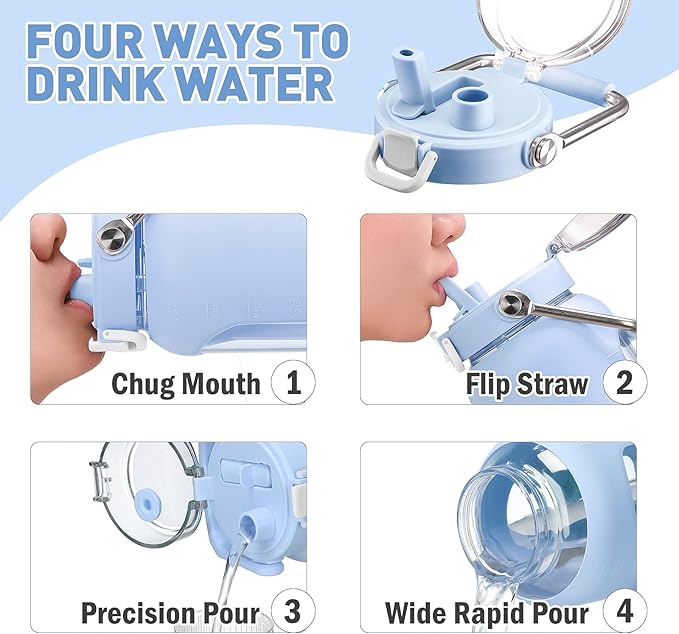 FOUR WAYS TO DRINK WATER

Chug Mouth 1

Flip Straw 2

Precision Pour 3

Wide Rapid Pour 4