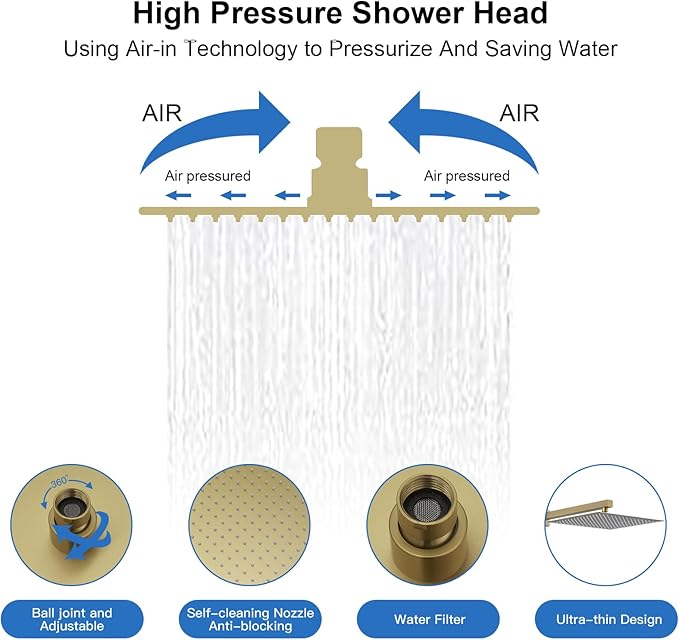 High Pressure Shower Head

Using Air-in Technology to Pressurize And Saving Water

AIR

AIR

Air pressured

Air pressured

360°

Ball joint and Adjustable

Self-cleaning Nozzle Anti-blocking

Water Filter

Ultra-thin Design