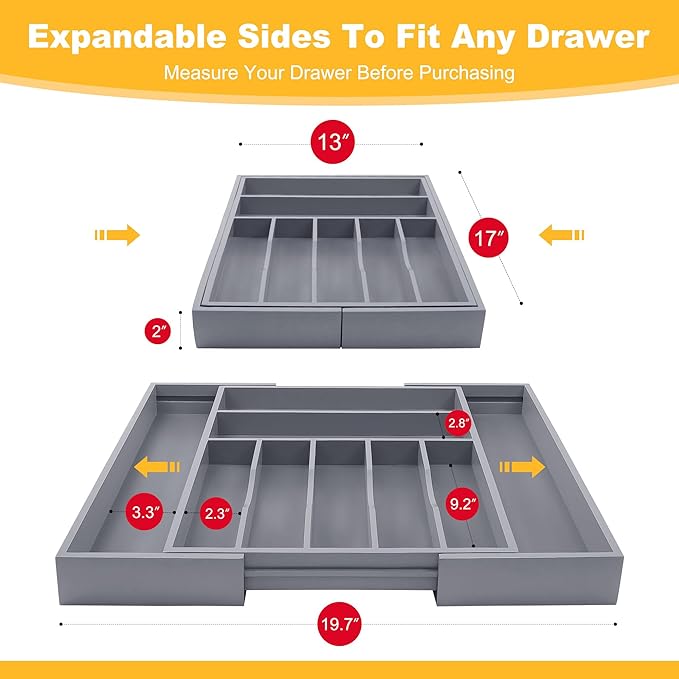 Expandable Sides To Fit Any Drawer
Measure Your Drawer Before Purchasing

13″

17″

2″

2.8″

3.3″

2.3″

9.2″

19.7″