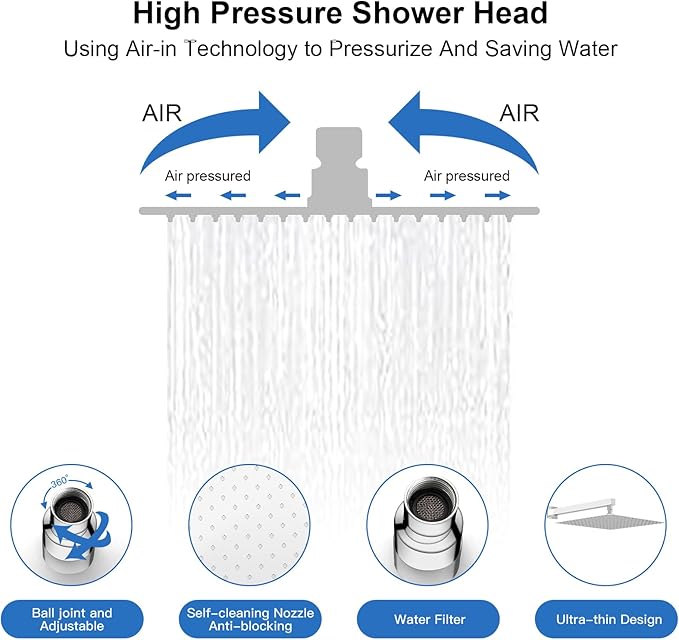 High Pressure Shower Head

Using Air-in Technology to Pressurize And Saving Water

AIR

AIR

Air pressured

Air pressured

360°

Ball joint and Adjustable

Self-cleaning Nozzle Anti-blocking

Water Filter

Ultra-thin Design