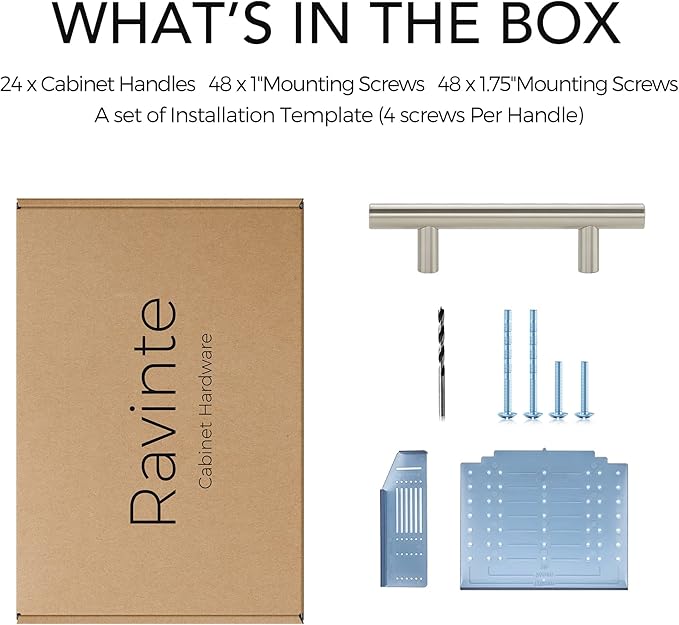 WHAT'S IN THE BOX

24 x Cabinet Handles 48 x 1"Mounting Screws 48 x 1.75"Mounting Screws
A set of Installation Template (4 screws Per Handle)

Ravinte
Cabinet Hardware