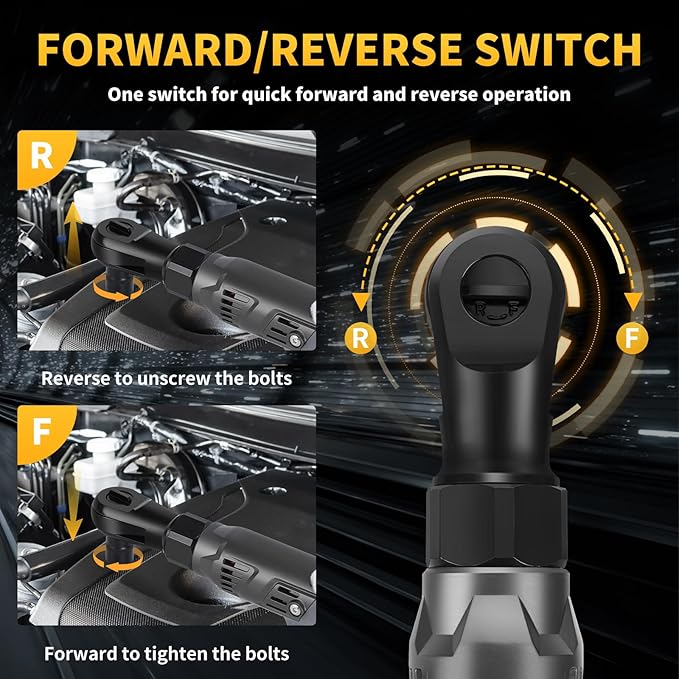 FORWARD/REVERSE SWITCH

One switch for quick forward and reverse operation

R

Reverse to unscrew the bolts

F

Forward to tighten the bolts

R

F

R F