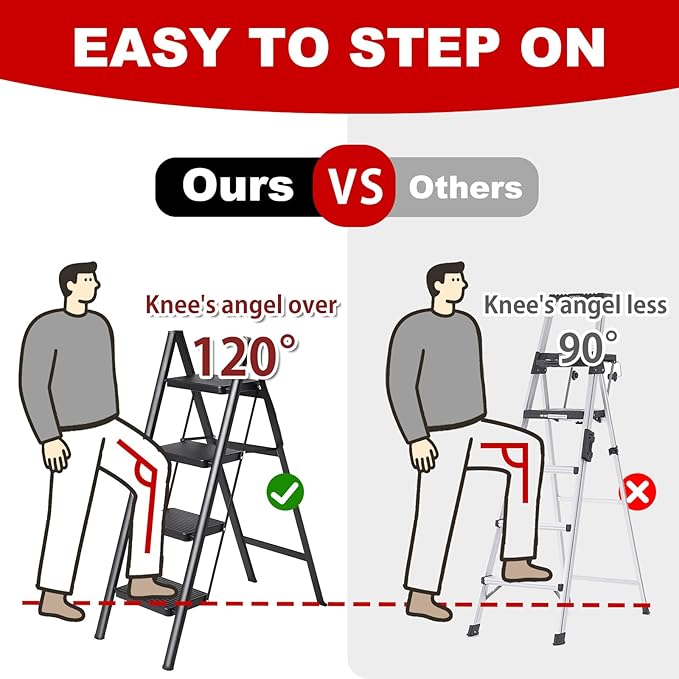 EASY TO STEP ON

Ours VS Others

Knee's angel over 120°

Knee's angel less 90°