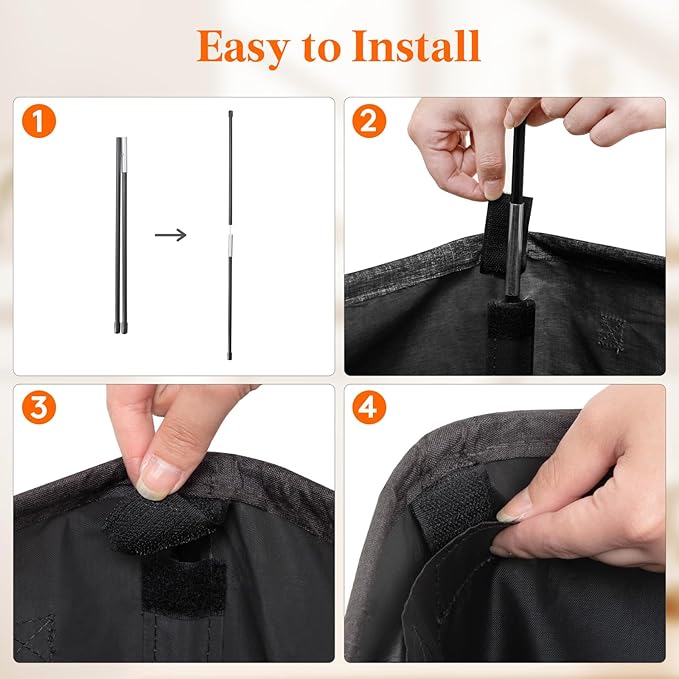 Easy to Install

1

2

3

4