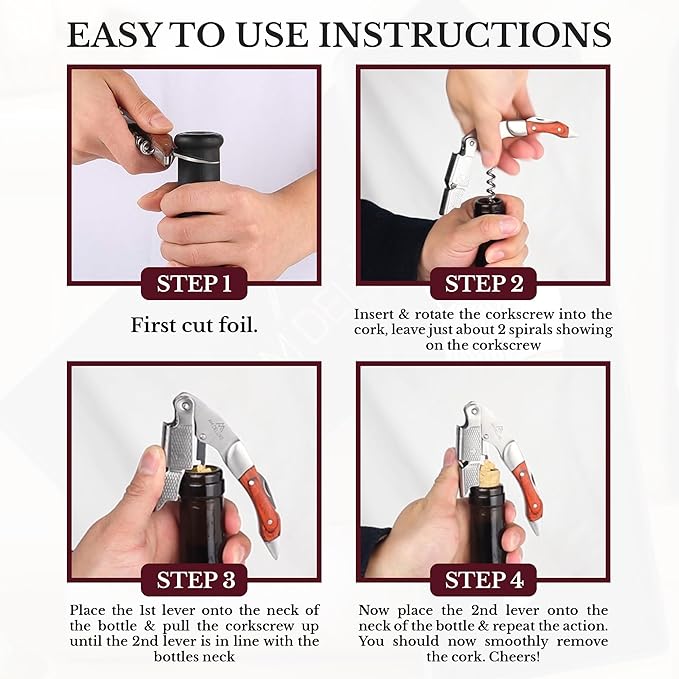 EASY TO USE INSTRUCTIONS

STEP 1

First cut foil.

STEP 2

Insert & rotate the corkscrew into the cork, leave just about 2 spirals showing on the corkscrew

STEP 3

Place the 1st lever onto the neck of the bottle & pull the corkscrew up until the 2nd lever is in line with the bottles neck

STEP 4

Now place the 2nd lever onto the neck of the bottle & repeat the action. You should now smoothly remove the cork. Cheers!