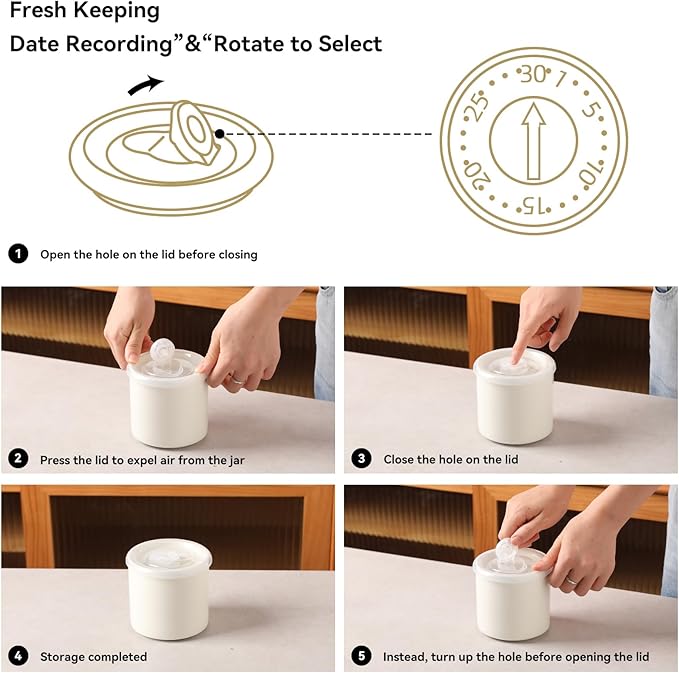 Fresh Keeping

Date Recording”&“Rotate to Select

30 1 5 10 15 20 25

1 Open the hole on the lid before closing

2 Press the lid to expel air from the jar

3 Close the hole on the lid

4 Storage completed

5 Instead, turn up the hole before opening the lid