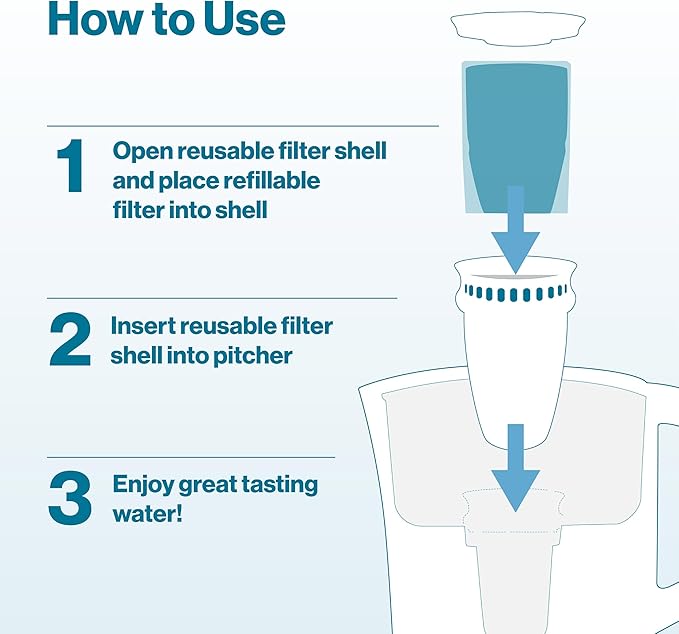 How to Use

1 Open reusable filter shell and place refillable filter into shell

2 Insert reusable filter shell into pitcher

3 Enjoy great tasting water!