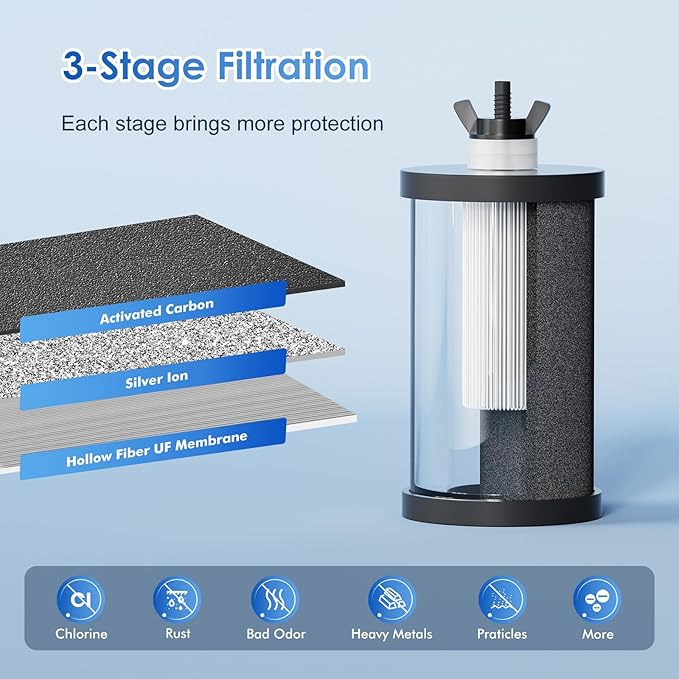 3-Stage Filtration

Each stage brings more protection

Activated Carbon

Silver Ion

Hollow Fiber UF Membrane

Cl

Chlorine

Rust

Bad Odor

Heavy Metals

Praticles

More