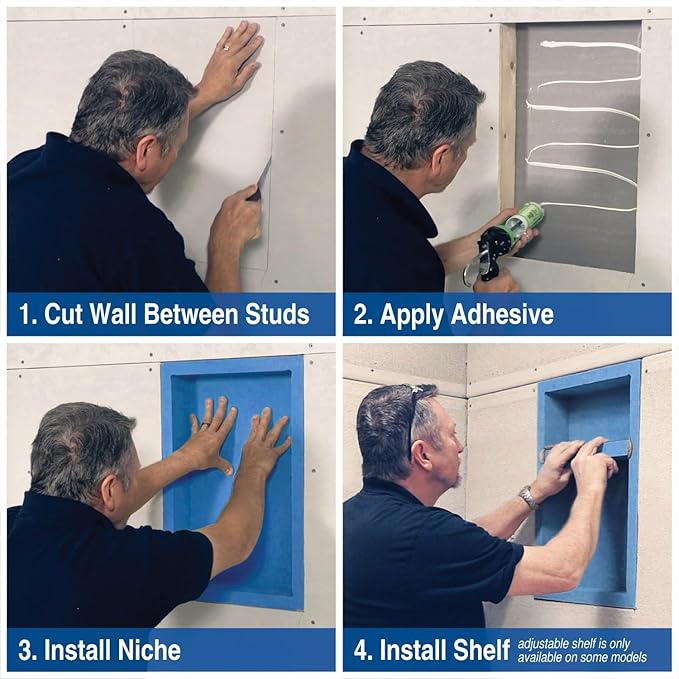 1. Cut Wall Between Studs

2. Apply Adhesive

3. Install Niche

4. Install Shelf adjustable shelf is only available on some models