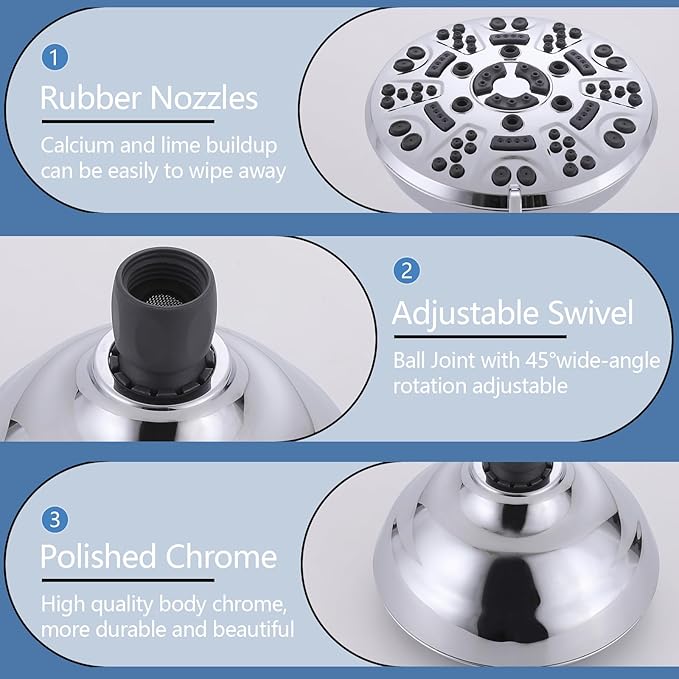 1

Rubber Nozzles

Calcium and lime buildup can be easily to wipe away

2

Adjustable Swivel

Ball Joint with 45°wide-angle rotation adjustable

3

Polished Chrome

High quality body chrome, more durable and beautiful