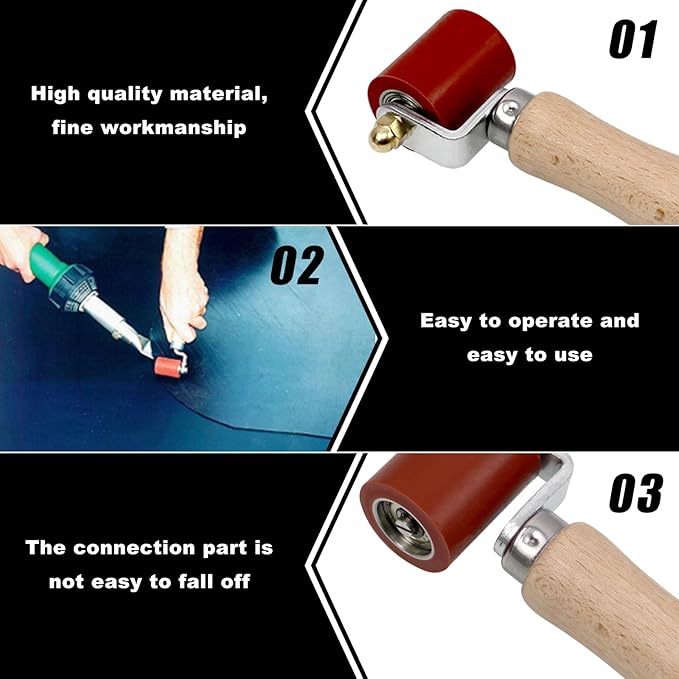 High quality material, fine workmanship

01

02

Easy to operate and easy to use

The connection part is not easy to fall off

03