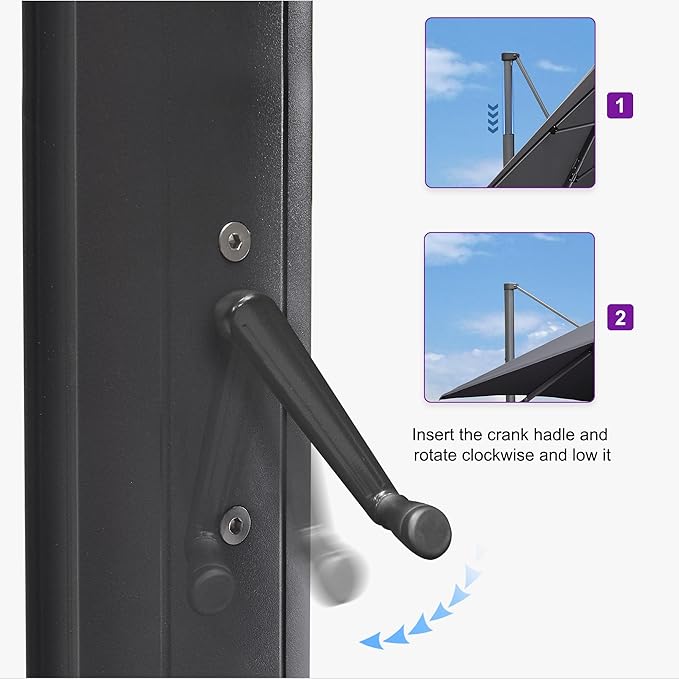 1

2

Insert the crank hadle and rotate clockwise and low it