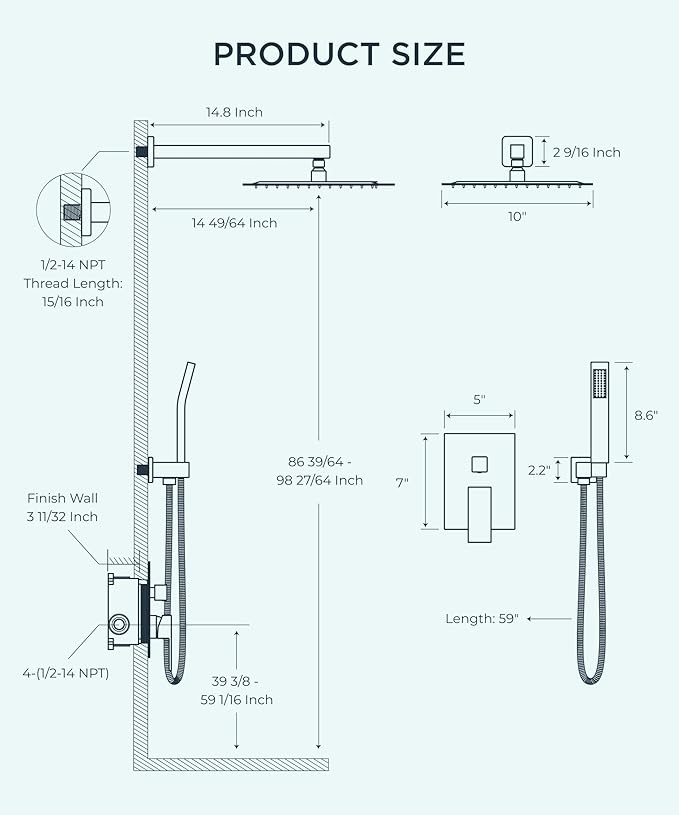 PRODUCT SIZE

14.8 Inch

2 9/16 Inch

14 49/64 Inch

10"

1/2-14 NPT
Thread Length:
15/16 Inch

5"

8.6"

86 39/64 -
98 27/64 Inch

7"

2.2"

Finish Wall
3 11/32 Inch

Length: 59"

4-(1/2-14 NPT)

39 3/8 -
59 1/16 Inch