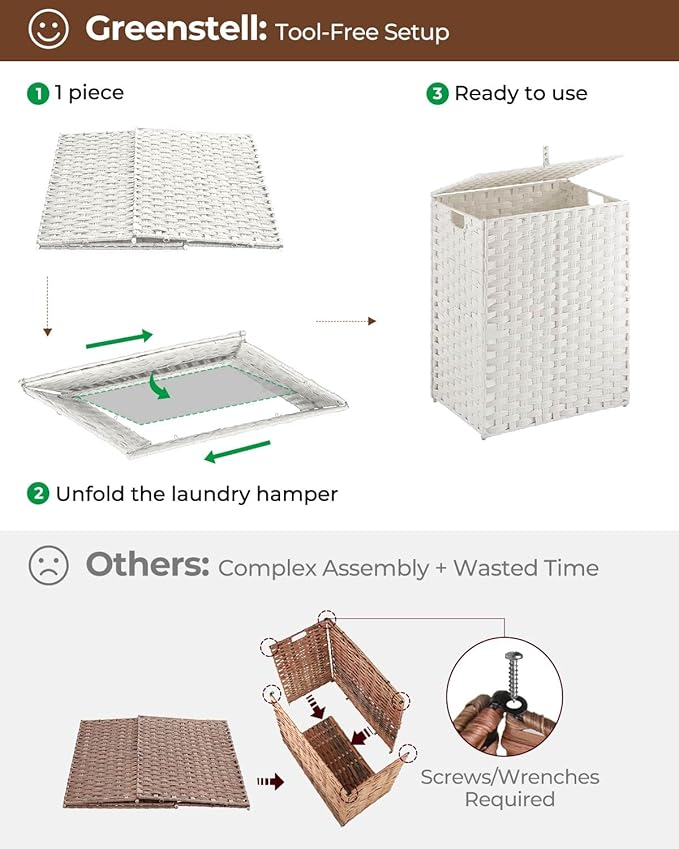 Greenstell: Tool-Free Setup

1 1 piece

3 Ready to use

2 Unfold the laundry hamper

Others: Complex Assembly + Wasted Time

Screws/Wrenches Required