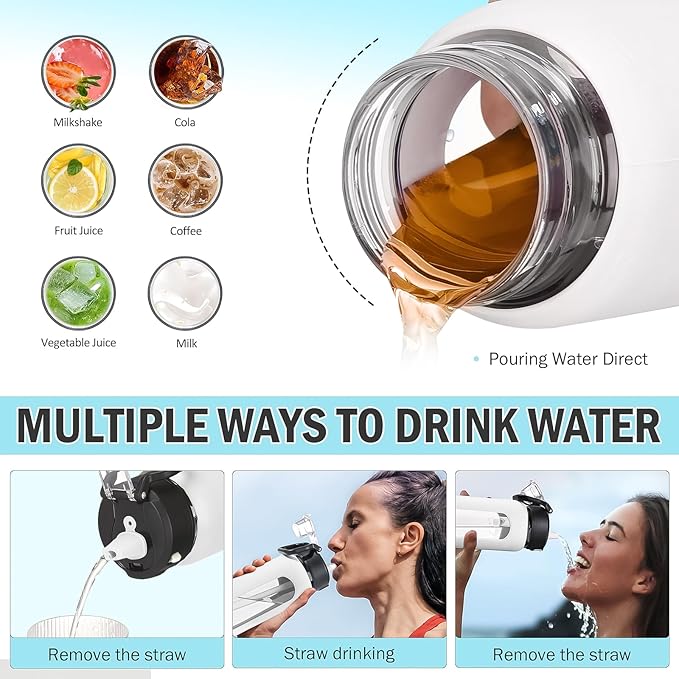 Milkshake

Cola

Fruit Juice

Coffee

Vegetable Juice

Milk

Pouring Water Direct

MULTIPLE WAYS TO DRINK WATER

Remove the straw

Straw drinking

Remove the straw