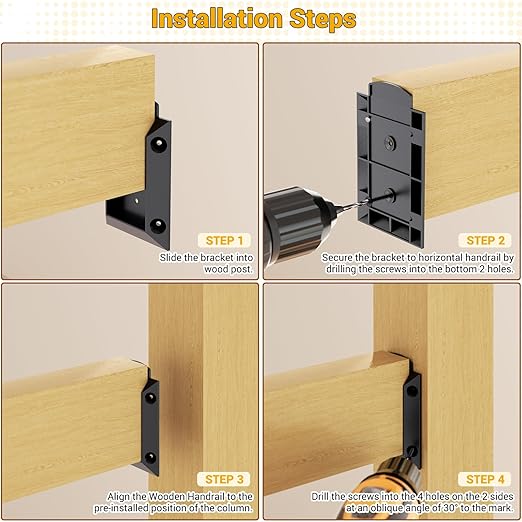 Installation Steps

STEP 1
Slide the bracket into wood post.

STEP 2
Secure the bracket to horizontal handrail by drilling the screws into the bottom 2 holes.

STEP 3
Align the Wooden Handrail to the pre-installed position of the column.

STEP 4
Drill the screws into the 4 holes on the 2 sides at an oblique angle of 30° to the mark.