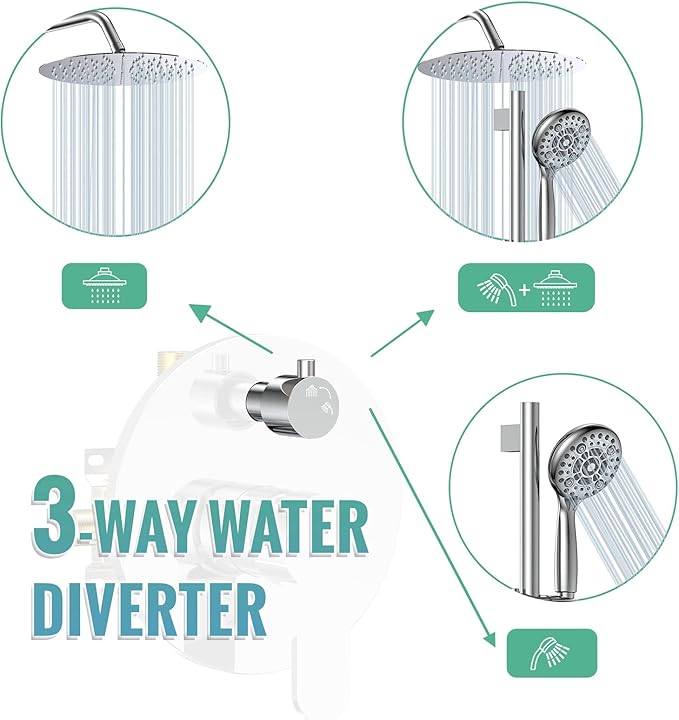 +

3-WAY WATER DIVERTER