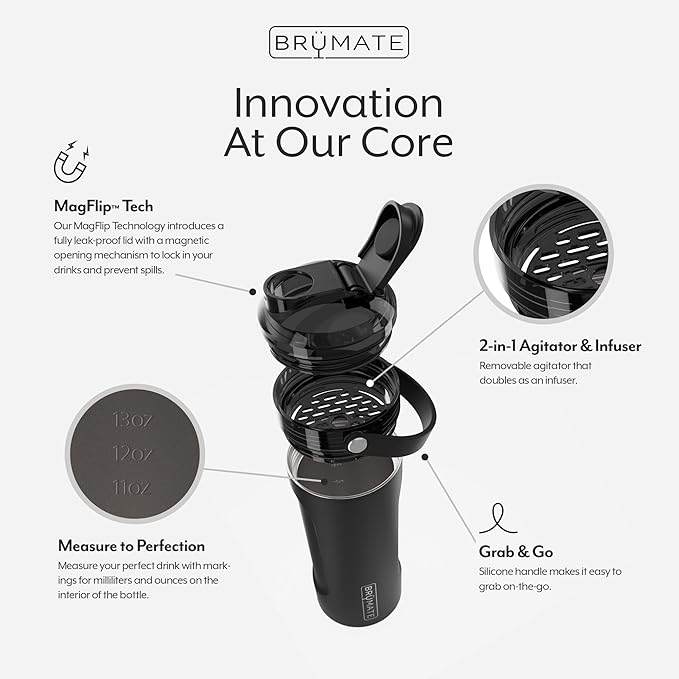 BRÜMATE

Innovation At Our Core

MagFlip™ Tech
Our MagFlip Technology introduces a fully leak-proof lid with a magnetic opening mechanism to lock in your drinks and prevent spills.

2-in-1 Agitator & Infuser
Removable agitator that doubles as an infuser.

13oz
12oz
11oz

Measure to Perfection
Measure your perfect drink with markings for milliliters and ounces on the interior of the bottle.

Grab & Go
Silicone handle makes it easy to grab on-the-go.

BRÜMATE