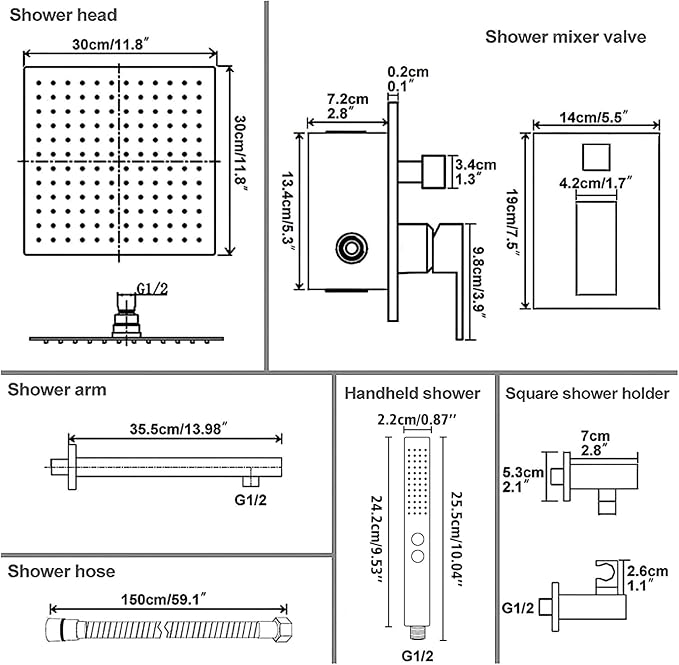 Shower head

30cm/11.8″

30cm/11.8″

G1/2

Shower mixer valve

0.2cm
0.1″

7.2cm
2.8″

13.4cm/5.3″

3.4cm
1.3″

9.8cm/3.9″

14cm/5.5″

4.2cm/1.7″

19cm/7.5″

Shower arm

35.5cm/13.98″

G1/2

Shower hose

150cm/59.1″

Handheld shower

2.2cm/0.87″

24.2cm/9.53″

25.5cm/10.04″

G1/2

Square shower holder

7cm
2.8″

5.3cm
2.1″

2.6cm
1.1″

G1/2