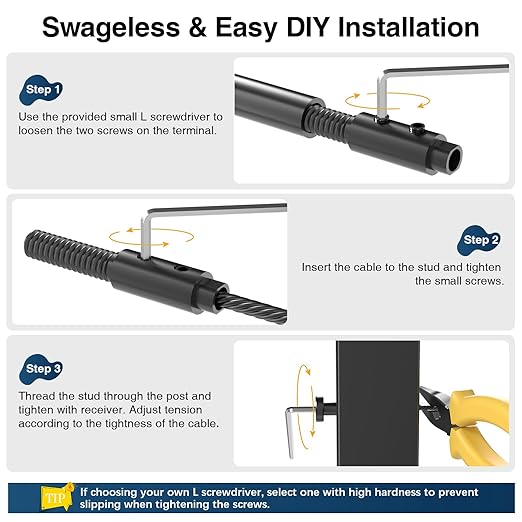 Swageless & Easy DIY Installation

Step 1

Use the provided small L screwdriver to loosen the two screws on the terminal.

Step 2

Insert the cable to the stud and tighten the small screws.

Step 3

Thread the stud through the post and tighten with receiver. Adjust tension according to the tightness of the cable.

TIP

If choosing your own L screwdriver, select one with high hardness to prevent slipping when tightening the screws.