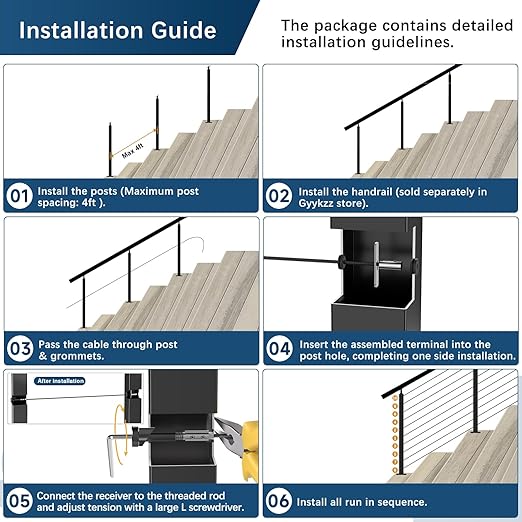 Installation Guide

The package contains detailed installation guidelines.

Max 4ft

01 Install the posts (Maximum post spacing: 4ft ).

02 Install the handrail (sold separately in Gyykzz store).

03 Pass the cable through post & grommets.

04 Insert the assembled terminal into the post hole, completing one side installation.

After installation

05 Connect the receiver to the threaded rod and adjust tension with a large L screwdriver.

06 Install all run in sequence.