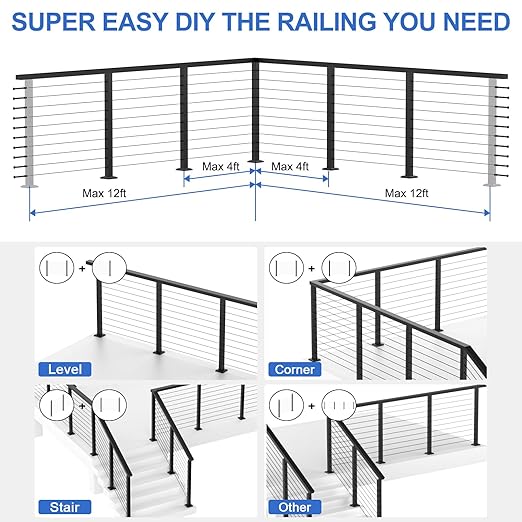 SUPER EASY DIY THE RAILING YOU NEED

Max 4ft
Max 4ft
Max 12ft
Max 12ft

+
Level

+
Corner

+
Stair

+
Other