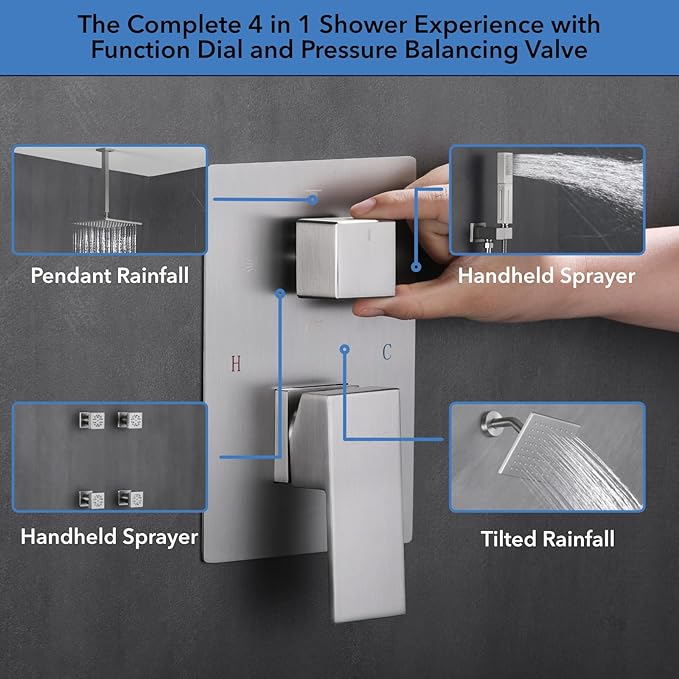 The Complete 4 in 1 Shower Experience with Function Dial and Pressure Balancing Valve

Pendant Rainfall

Handheld Sprayer

H

C

Handheld Sprayer

Tilted Rainfall