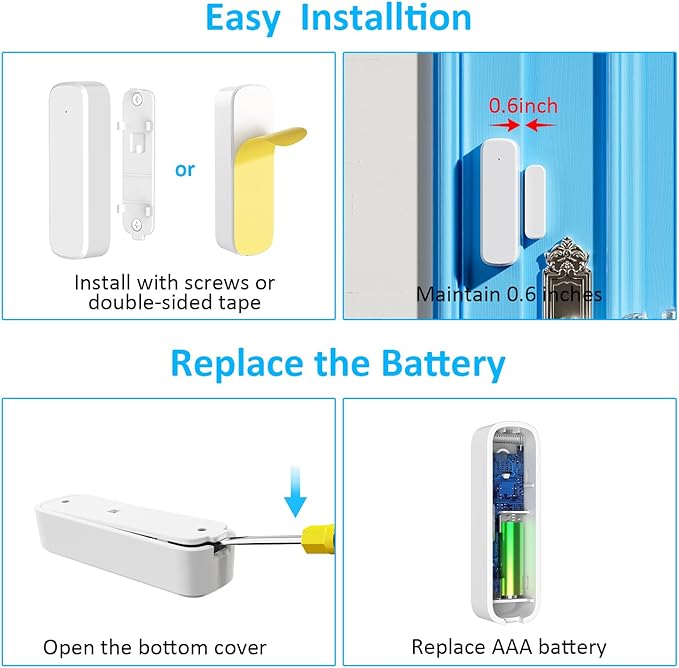 Easy Installtion

or

Install with screws or double-sided tape

0.6inch

Maintain 0.6 inches

Replace the Battery

Open the bottom cover

Replace AAA battery