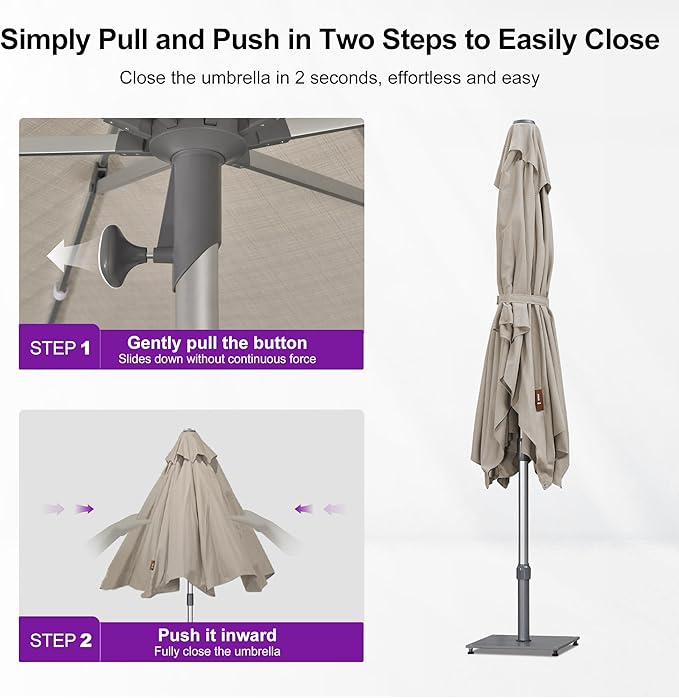 Simply Pull and Push in Two Steps to Easily Close

Close the umbrella in 2 seconds, effortless and easy

STEP 1
Gently pull the button
Slides down without continuous force

STEP 2
Push it inward
Fully close the umbrella