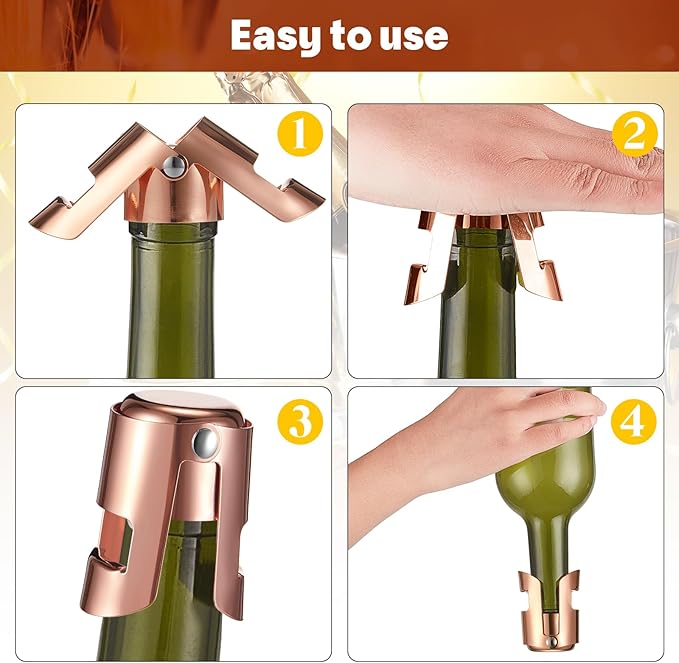 Easy to use

1

2

3

4