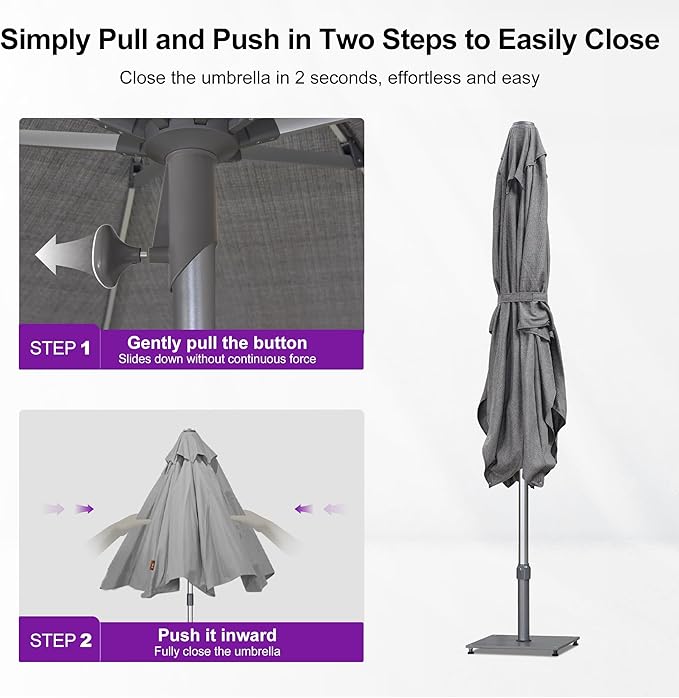 Simply Pull and Push in Two Steps to Easily Close

Close the umbrella in 2 seconds, effortless and easy

STEP 1
Gently pull the button
Slides down without continuous force

STEP 2
Push it inward
Fully close the umbrella