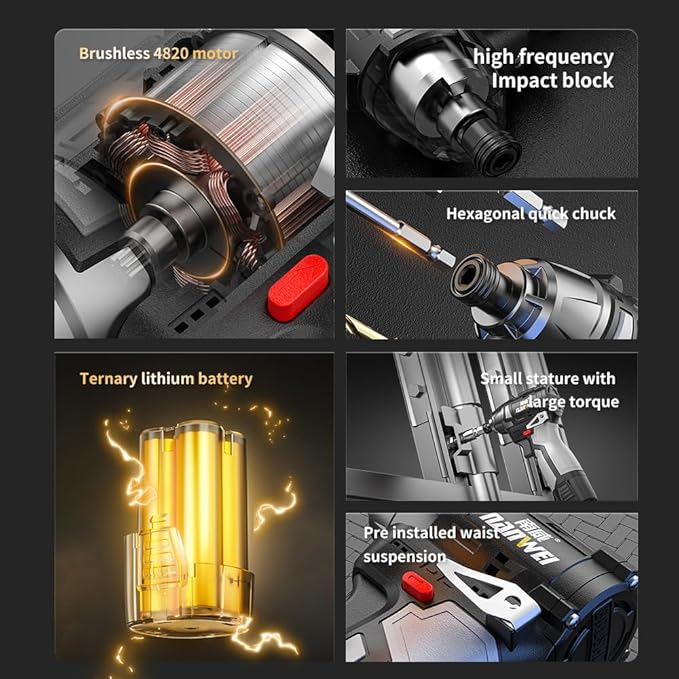 Brushless 4820 motor

high frequency Impact block

Hexagonal quick chuck

Ternary lithium battery

Small stature with large torque

Pre installed waist suspension

南威
nanwei