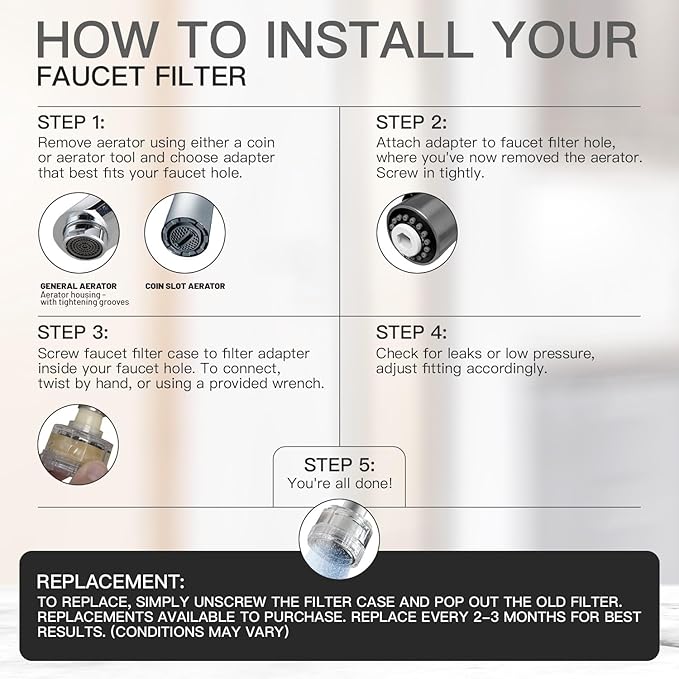 HOW TO INSTALL YOUR
FAUCET FILTER

STEP 1:
Remove aerator using either a coin or aerator tool and choose adapter that best fits your faucet hole.

GENERAL AERATOR
Aerator housing - with tightening grooves

COIN SLOT AERATOR

STEP 2:
Attach adapter to faucet filter hole, where you've now removed the aerator. Screw in tightly.

STEP 3:
Screw faucet filter case to filter adapter inside your faucet hole. To connect, twist by hand, or using a provided wrench.

STEP 4:
Check for leaks or low pressure, adjust fitting accordingly.

STEP 5:
You're all done!

REPLACEMENT:
TO REPLACE, SIMPLY UNSCREW THE FILTER CASE AND POP OUT THE OLD FILTER. REPLACEMENTS AVAILABLE TO PURCHASE. REPLACE EVERY 2-3 MONTHS FOR BEST RESULTS. (CONDITIONS MAY VARY)