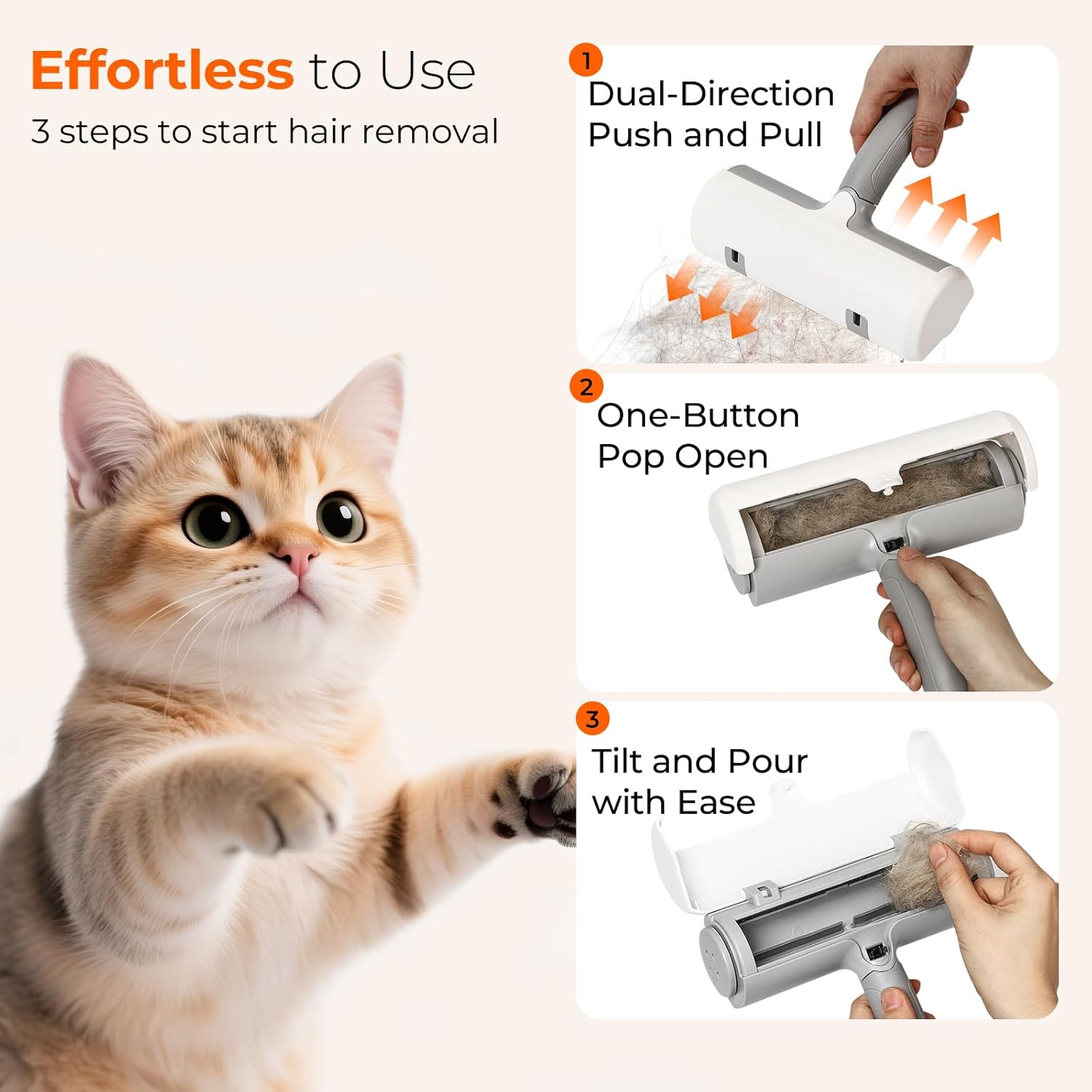 Effortless to Use
3 steps to start hair removal

1
Dual-Direction Push and Pull

2
One-Button Pop Open

3
Tilt and Pour with Ease