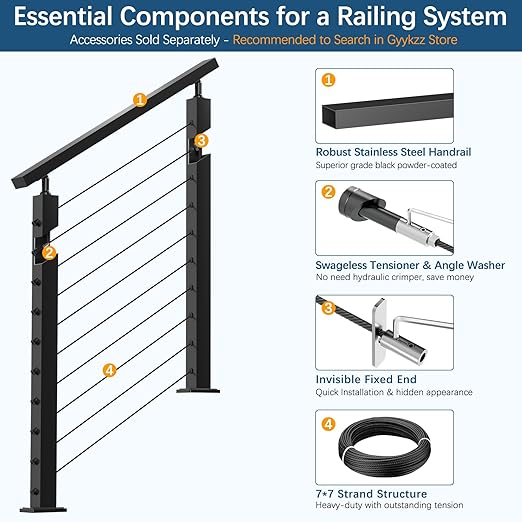 Essential Components for a Railing System
Accessories Sold Separately - Recommended to Search in Gyykzz Store

1

3

2

4

1

Robust Stainless Steel Handrail
Superior grade black powder-coated

2

Swageless Tensioner & Angle Washer
No need hydraulic crimper, save money

3

Invisible Fixed End
Quick Installation & hidden appearance

4

7*7 Strand Structure
Heavy-duty with outstanding tension