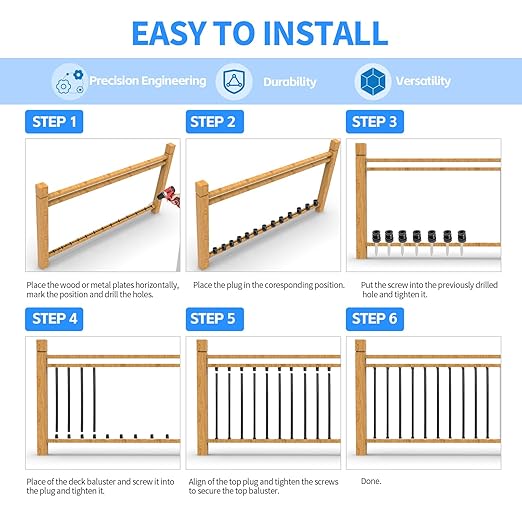 EASY TO INSTALL

Precision Engineering

Durability

Versatility

STEP 1

Place the wood or metal plates horizontally, mark the position and drill the holes.

STEP 2

Place the plug in the coresponding position.

STEP 3

Put the screw into the previously drilled hole and tighten it.

STEP 4

Place of the deck baluster and screw it into the plug and tighten it.

STEP 5

Align of the top plug and tighten the screws to secure the top baluster.

STEP 6

Done.