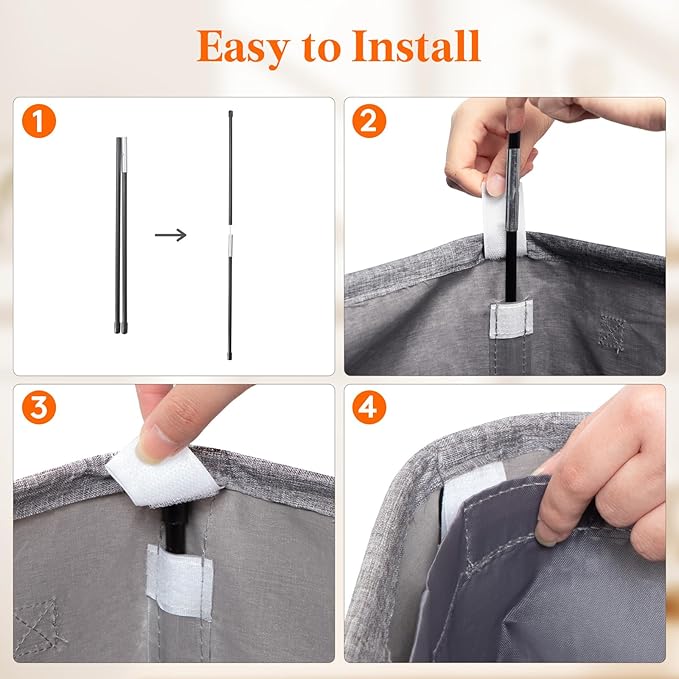 Easy to Install

1

2

3

4