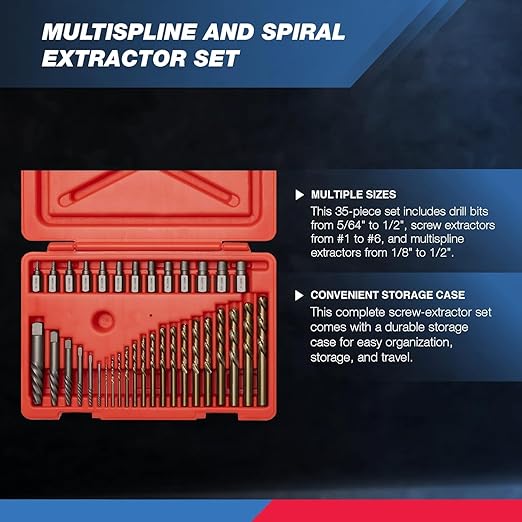 MULTISPLINE AND SPIRAL EXTRACTOR SET

MULTIPLE SIZES
This 35-piece set includes drill bits from 5/64" to 1/2", screw extractors from #1 to #6, and multispline extractors from 1/8" to 1/2".

CONVENIENT STORAGE CASE
This complete screw-extractor set comes with a durable storage case for easy organization, storage, and travel.