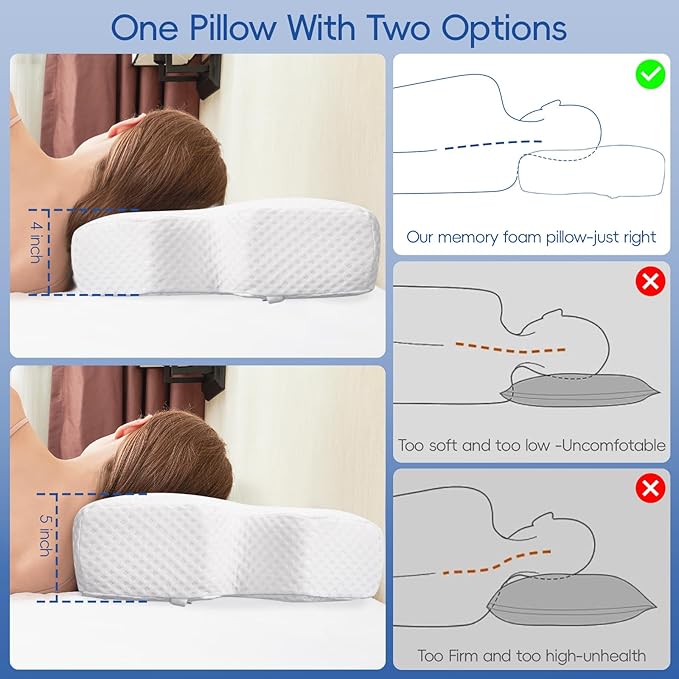 One Pillow With Two Options

4 inch

5 inch

Our memory foam pillow-just right

Too soft and too low -Uncomfotable

Too Firm and too high-unhealth