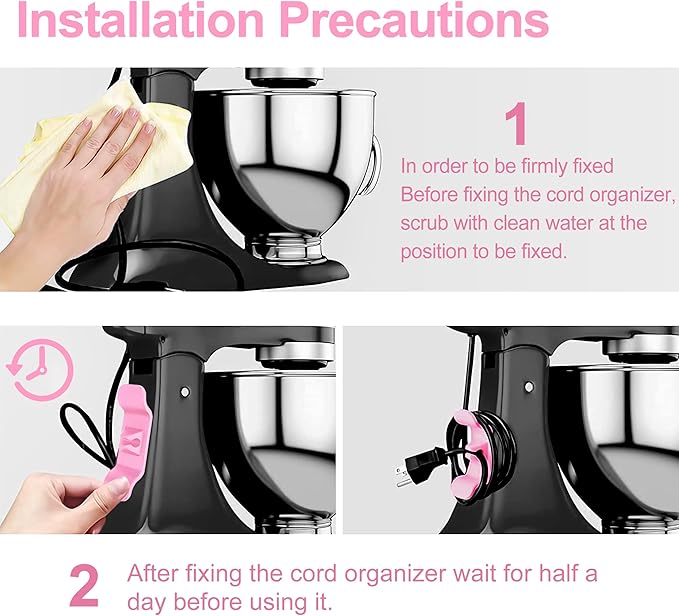 Installation Precautions

1
In order to be firmly fixed
Before fixing the cord organizer, scrub with clean water at the position to be fixed.

2
After fixing the cord organizer wait for half a day before using it.