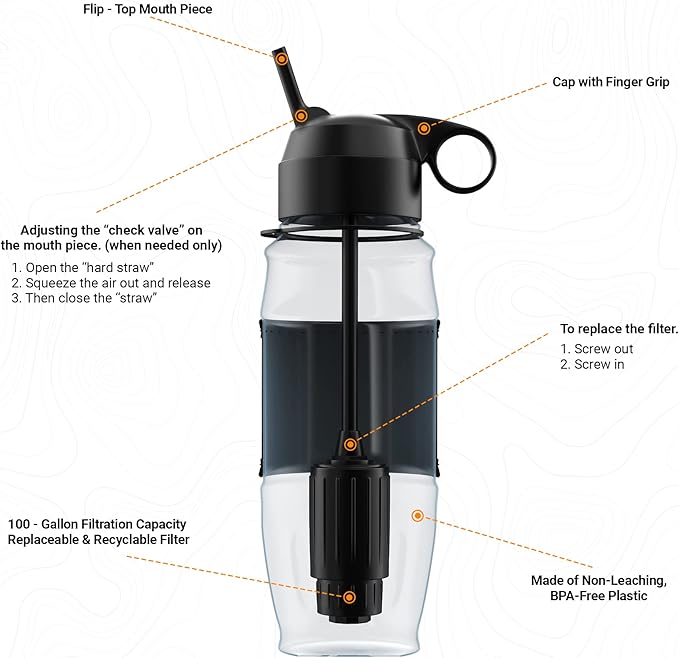 Flip - Top Mouth Piece

Cap with Finger Grip

Adjusting the “check valve” on the mouth piece. (when needed only)

1. Open the “hard straw”
2. Squeeze the air out and release
3. Then close the “straw”

To replace the filter.

1. Screw out
2. Screw in

100 - Gallon Filtration Capacity
Replaceable & Recyclable Filter

Made of Non-Leaching, BPA-Free Plastic