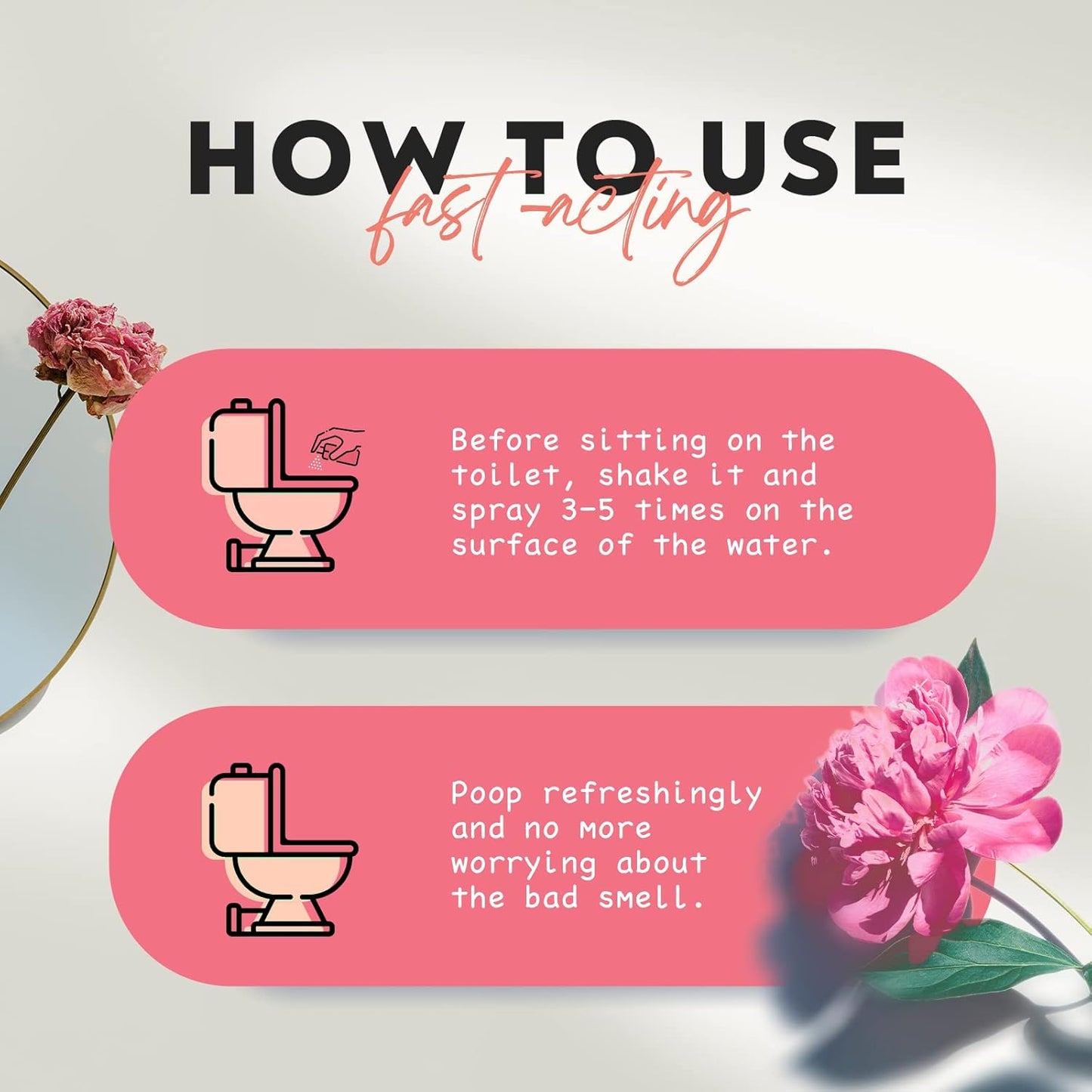 HOW TO USE
fast-acting

Before sitting on the toilet, shake it and spray 3-5 times on the surface of the water.

Poop refreshingly and no more worrying about the bad smell.