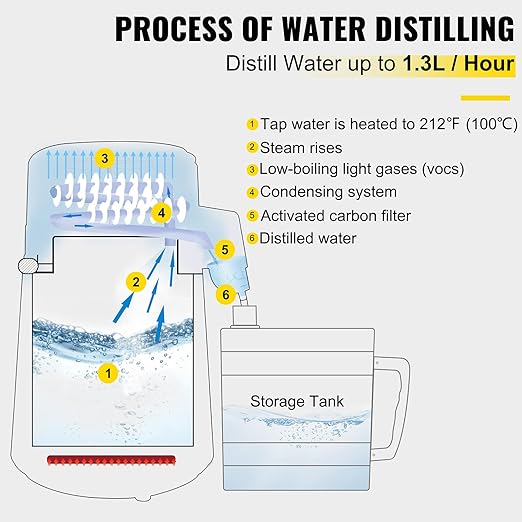 PROCESS OF WATER DISTILLING

Distill Water up to 1.3L / Hour

1 Tap water is heated to 212°F (100°C)
2 Steam rises
3 Low-boiling light gases (vocs)
4 Condensing system
5 Activated carbon filter
6 Distilled water

3

4

5

2

6

1

Storage Tank