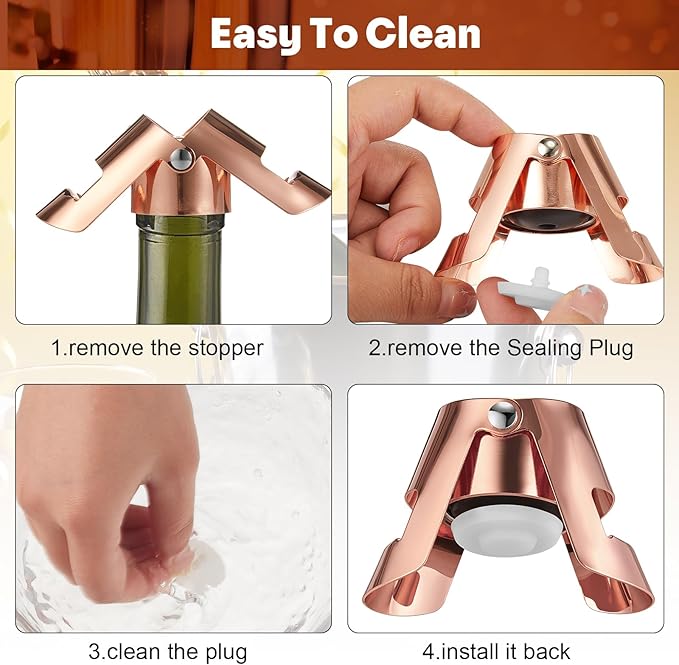 Easy To Clean

1.remove the stopper

2.remove the Sealing Plug

3.clean the plug

4.install it back