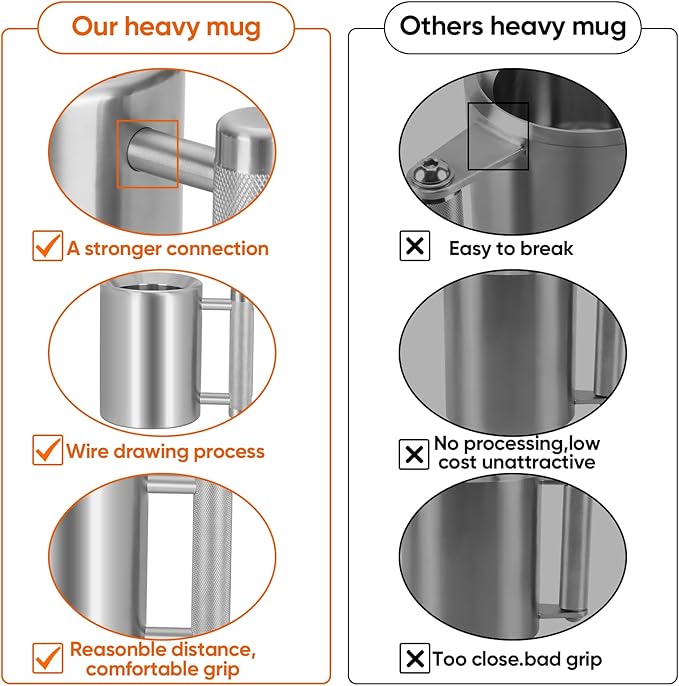 Our heavy mug

A stronger connection

Wire drawing process

Reasonble distance, comfortable grip

Others heavy mug

Easy to break

No processing,low cost unattractive

Too close.bad grip