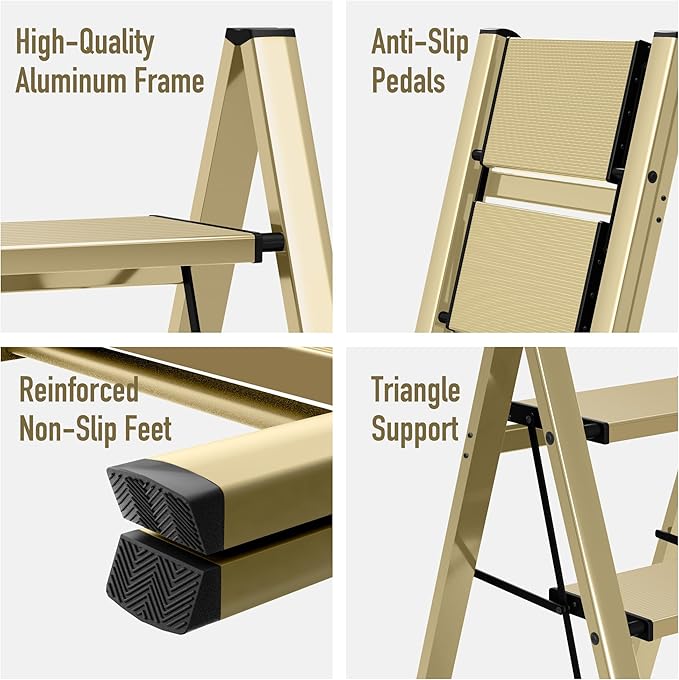 High-Quality Aluminum Frame

Anti-Slip Pedals

Reinforced Non-Slip Feet

Triangle Support