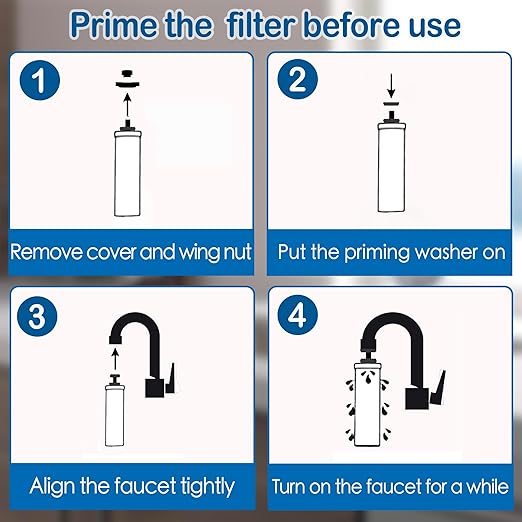 Prime the filter before use

1

Remove cover and wing nut

2

Put the priming washer on

3

Align the faucet tightly

4

Turn on the faucet for a while