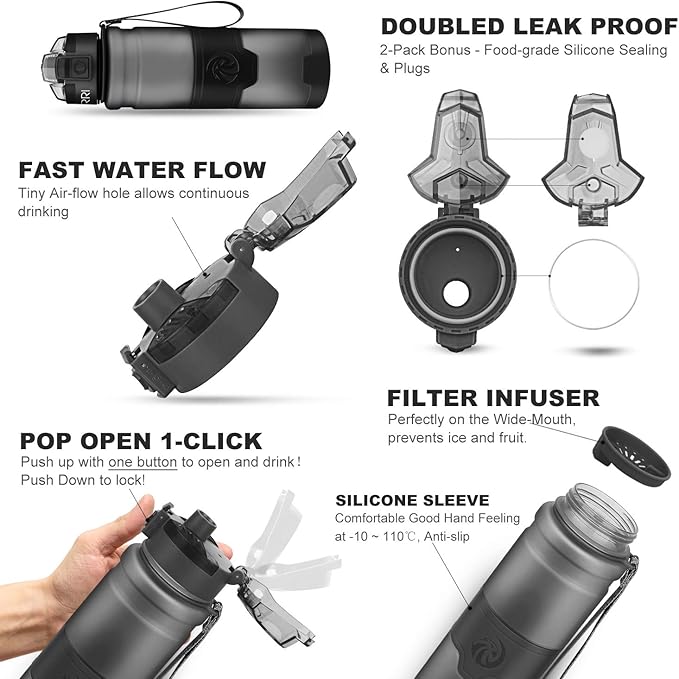 DOUBLED LEAK PROOF
2-Pack Bonus - Food-grade Silicone Sealing & Plugs

FAST WATER FLOW
Tiny Air-flow hole allows continuous drinking

FILTER INFUSER
Perfectly on the Wide-Mouth, prevents ice and fruit.

POP OPEN 1-CLICK
Push up with one button to open and drink!
Push Down to lock!

SILICONE SLEEVE
Comfortable Good Hand Feeling at -10 ~ 110℃, Anti-slip