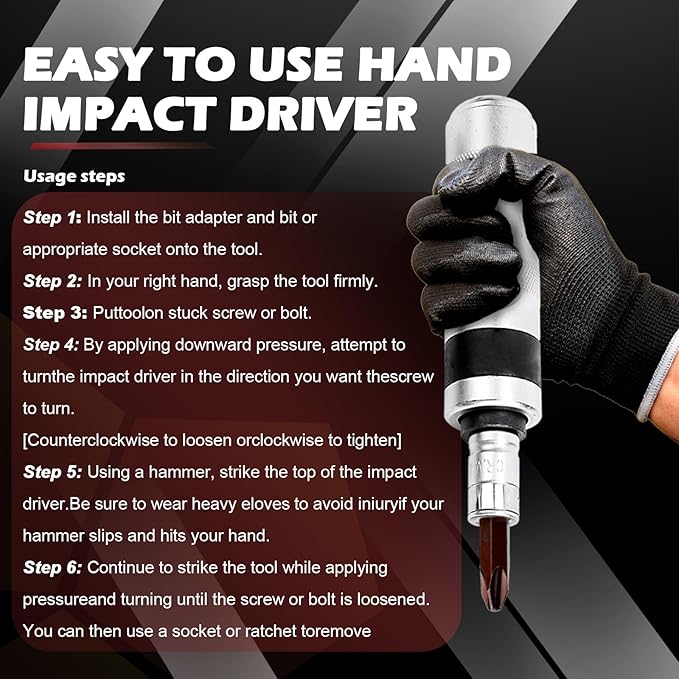 EASY TO USE HAND IMPACT DRIVER

Usage steps

Step 1: Install the bit adapter and bit or appropriate socket onto the tool.

Step 2: In your right hand, grasp the tool firmly.

Step 3: Puttoolon stuck screw or bolt.

Step 4: By applying downward pressure, attempt to turnthe impact driver in the direction you want thescrew to turn.

[Counterclockwise to loosen orclockwise to tighten]

Step 5: Using a hammer, strike the top of the impact driver.Be sure to wear heavy eloves to avoid iniuryif your hammer slips and hits your hand.

Step 6: Continue to strike the tool while applying pressureand turning until the screw or bolt is loosened. You can then use a socket or ratchet toremove

CR-V